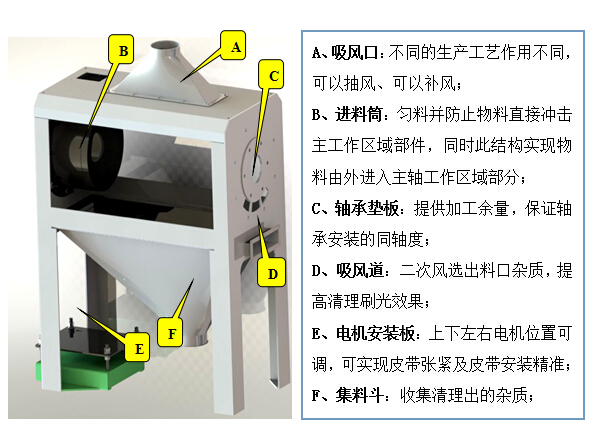 B

A

C

D

F

E

A、吸风口：不同的生产工艺作用不同，可以抽风、可以补风；

B、进料筒：匀料并防止物料直接冲击主工作区域部件，同时此结构实现物料由外进入主轴工作区域部分；

C、轴承垫板：提供加工余量，保证轴承安装的同轴度；

D、吸风道：二次风选出料口杂质，提高清理刷光效果；

E、电机安装板：上下左右电机位置可调，可实现皮带张紧及皮带安装精准；

F、集料斗：收集清理出的杂质；